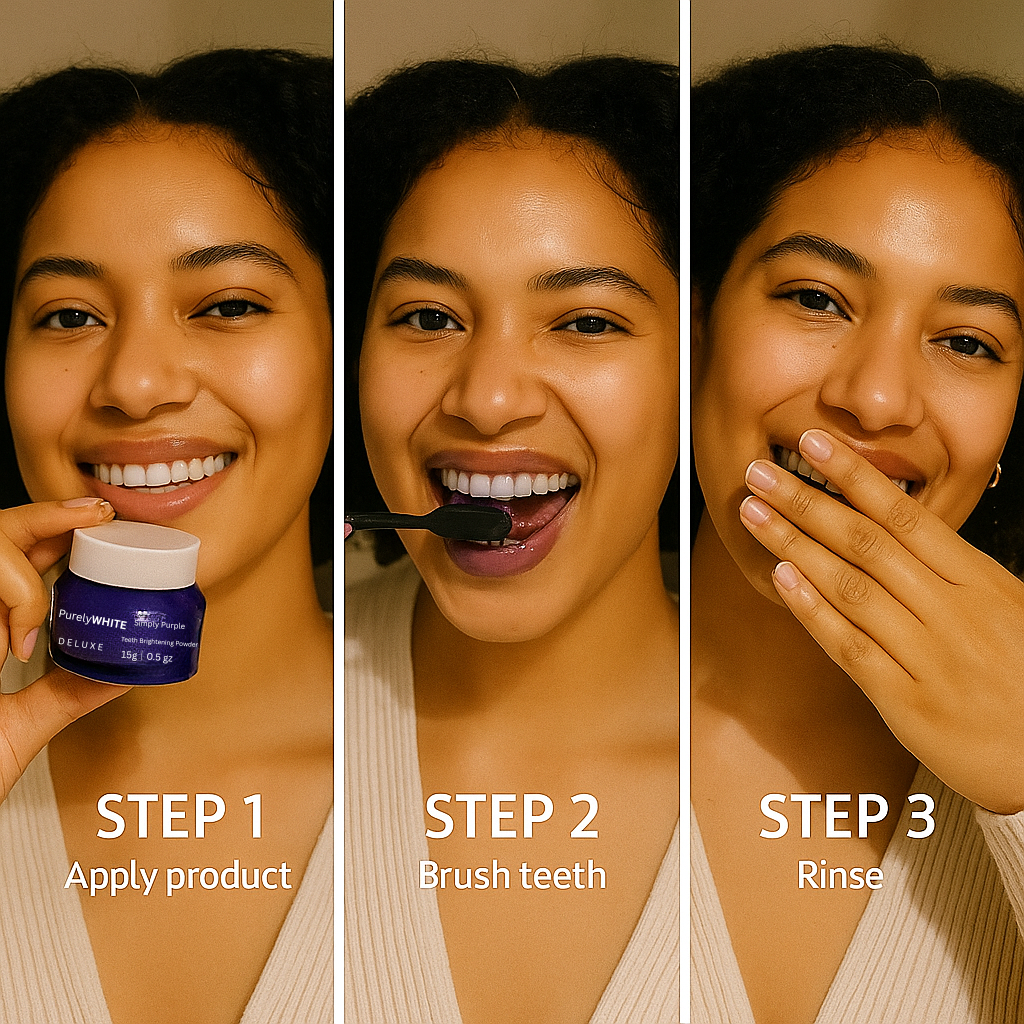 PurelyWHITE Simply Purple
DELUXE
Teeth Brightening Powder
15g | 0.5 gz

STEP 1
Apply product

STEP 2
Brush teeth

STEP 3
Rinse